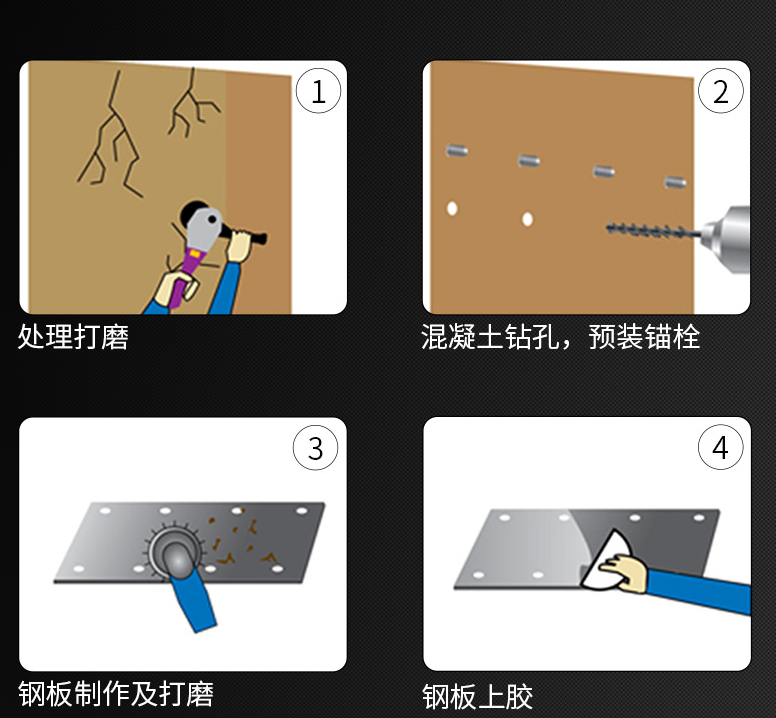 1

处理打磨

2

混凝土钻孔，预装锚栓

3

钢板制作及打磨

4

钢板上胶