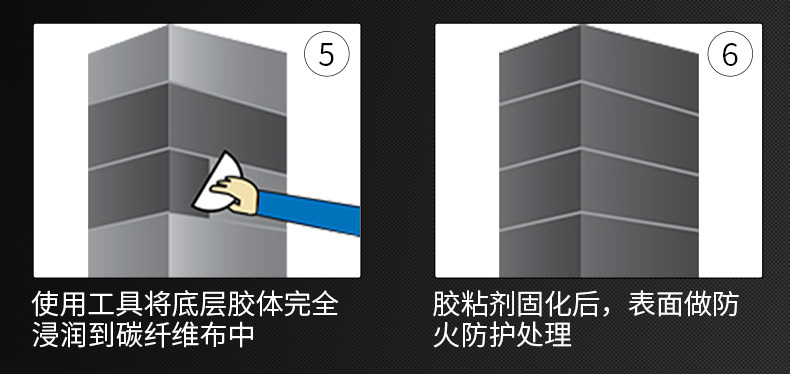 5

使用工具将底层胶体完全浸润到碳纤维布中

6

胶粘剂固化后，表面做防火防护处理